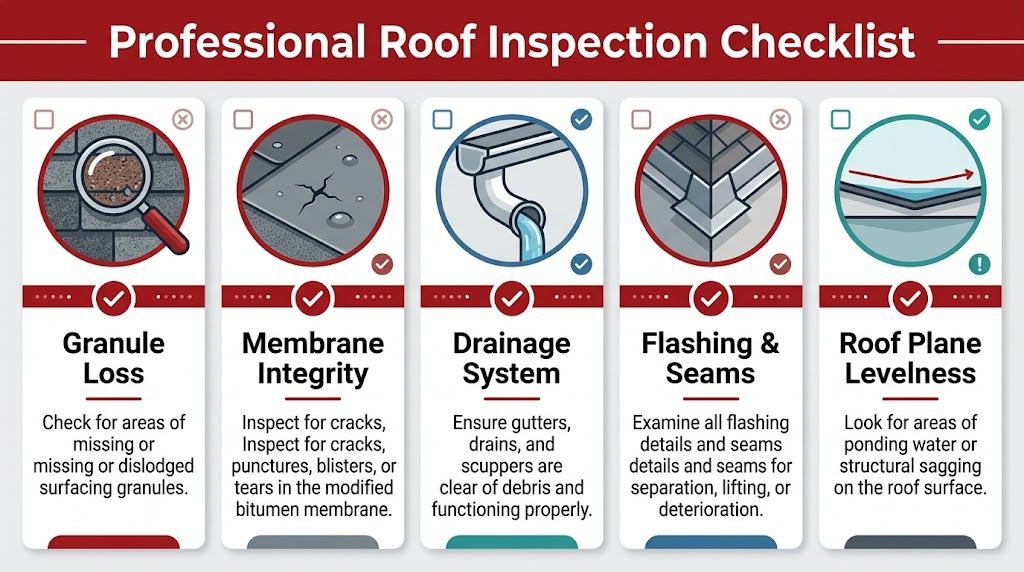 Professional Roof Inspection Checklist

Granule Loss

Check for areas of missing or missing or dislodged surfacing granules.

Membrane Integrity

Inspect for cracks, Inspect for cracks, punctures, blisters, or tears in the modified bitumen membrane.

Drainage System

Ensure gutters, drains, and scuppers are clear of debris and functioning properly.

Flashing & Seams

Examine all flashing details and seams details and seams for separation, lifting, or deterioration.

Roof Plane Levelness

Look for areas of ponding water or structural sagging on the roof surface.