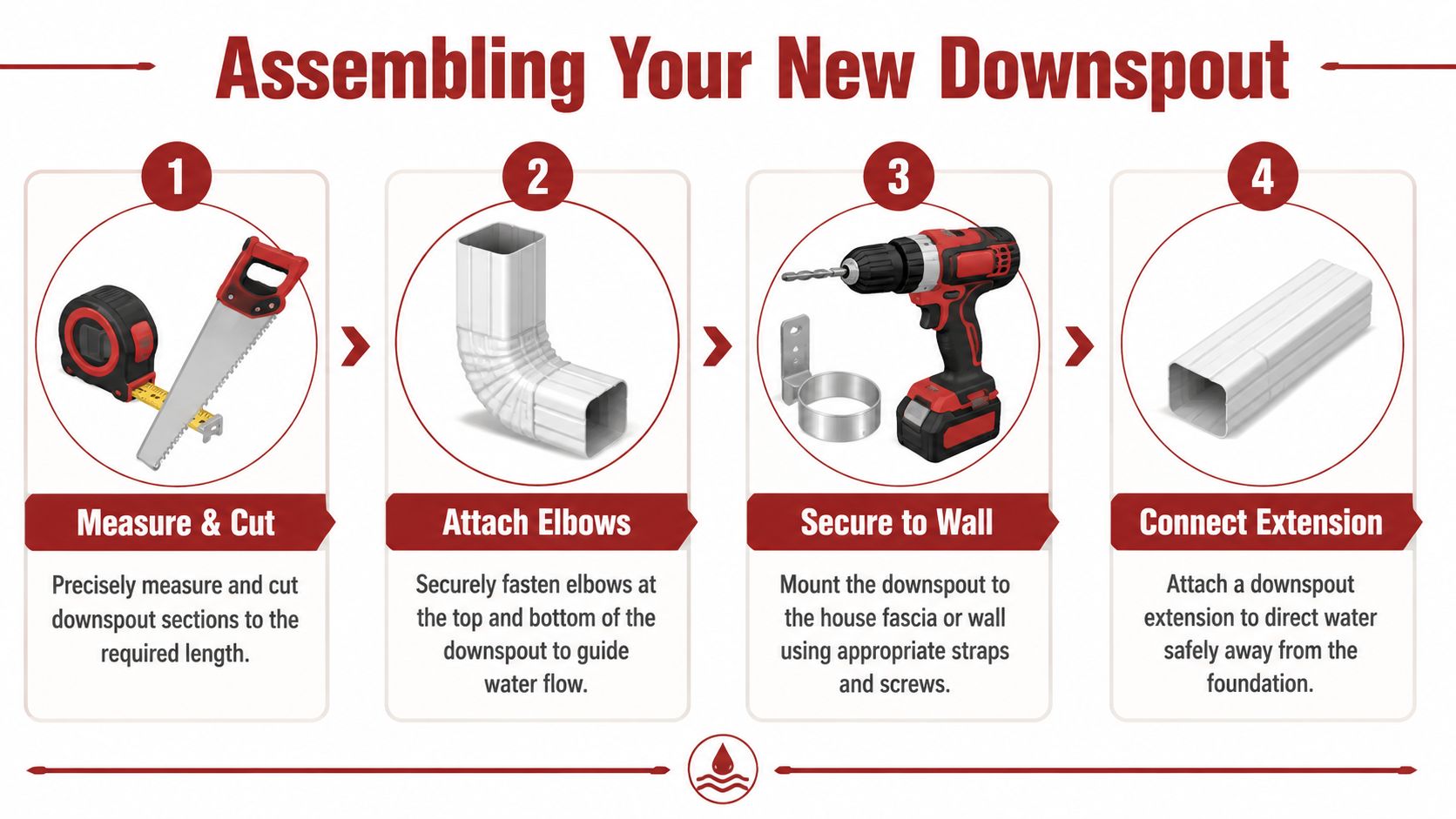 Assembling Your New Downspout

1

Measure & Cut

Precisely measure and cut downspout sections to the required length.

2

Attach Elbows

Securely fasten elbows at the top and bottom of the downspout to guide water flow.

3

Secure to Wall

Mount the downspout to the house fascia or wall using appropriate straps and screws.

4

Connect Extension

Attach a downspout extension to direct water safely away from the foundation.