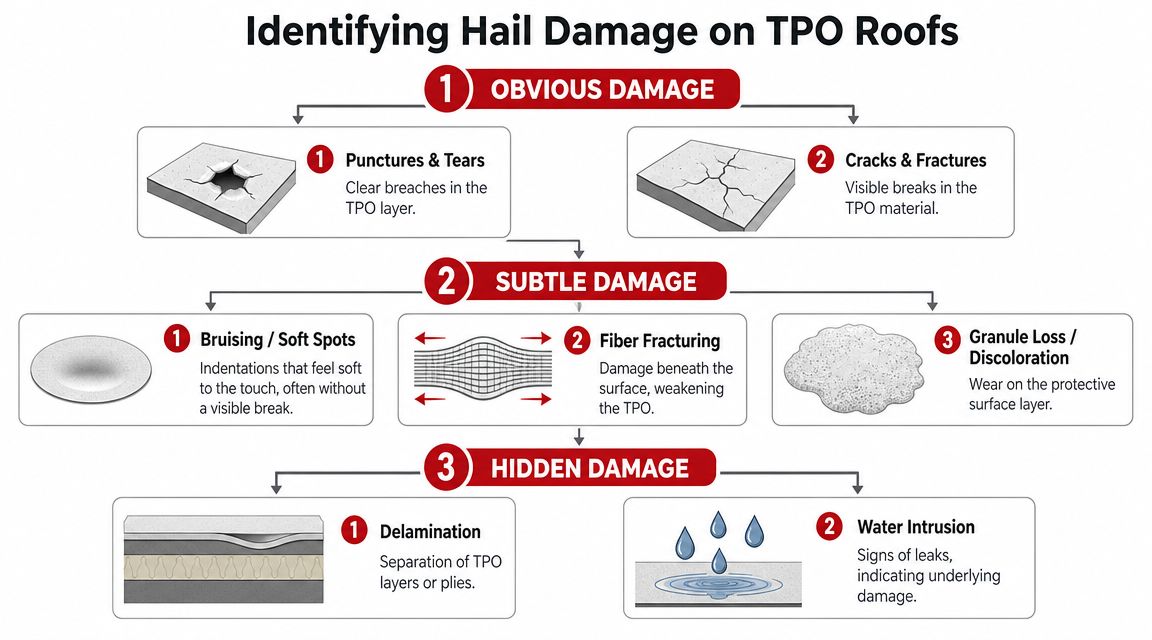 Identifying Hail Damage on TPO Roofs

1 OBVIOUS DAMAGE

1 Punctures & Tears
Clear breaches in the TPO layer.

2 Cracks & Fractures
Visible breaks in the TPO material.

2 SUBTLE DAMAGE

1 Bruising / Soft Spots
Indentations that feel soft to the touch, often without a visible break.

2 Fiber Fracturing
Damage beneath the surface, weakening the TPO.

3 Granule Loss / Discoloration
Wear on the protective surface layer.

3 HIDDEN DAMAGE

1 Delamination
Separation of TPO layers or plies.

2 Water Intrusion
Signs of leaks, indicating underlying damage.